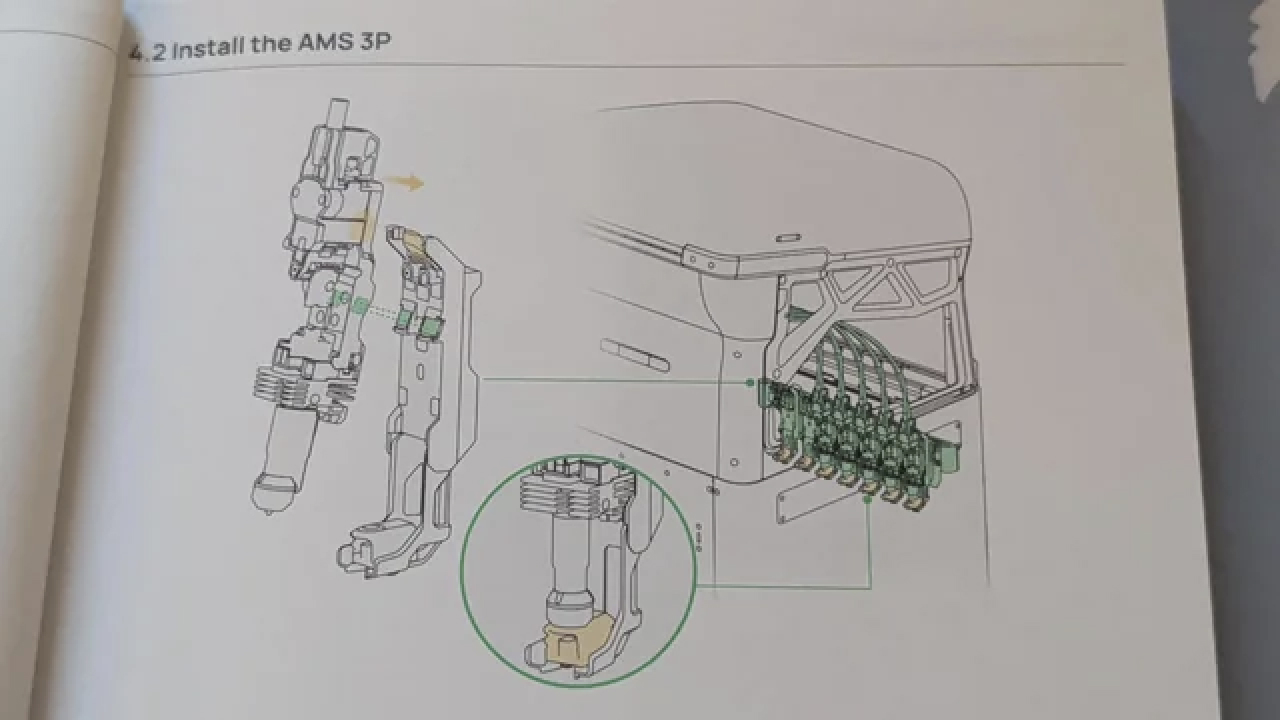 4.2 Install the AMS 3P