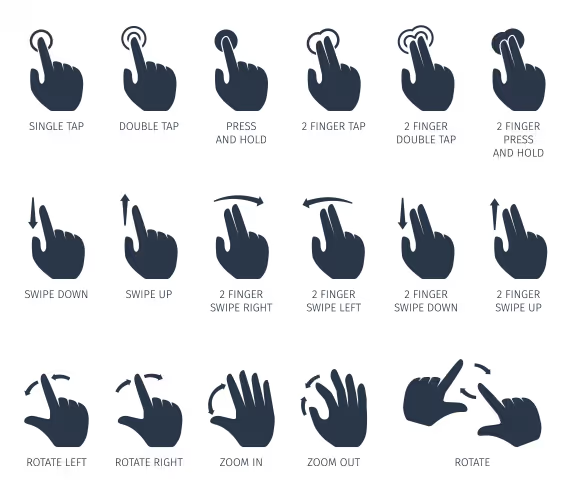 SINGLE TAP

DOUBLE TAP

PRESS AND HOLD

2 FINGER TAP

2 FINGER DOUBLE TAP

2 FINGER PRESS AND HOLD

SWIPE DOWN

SWIPE UP

2 FINGER SWIPE RIGHT

2 FINGER SWIPE LEFT

2 FINGER SWIPE DOWN

2 FINGER SWIPE UP

ROTATE LEFT

ROTATE RIGHT

ZOOM IN

ZOOM OUT

ROTATE