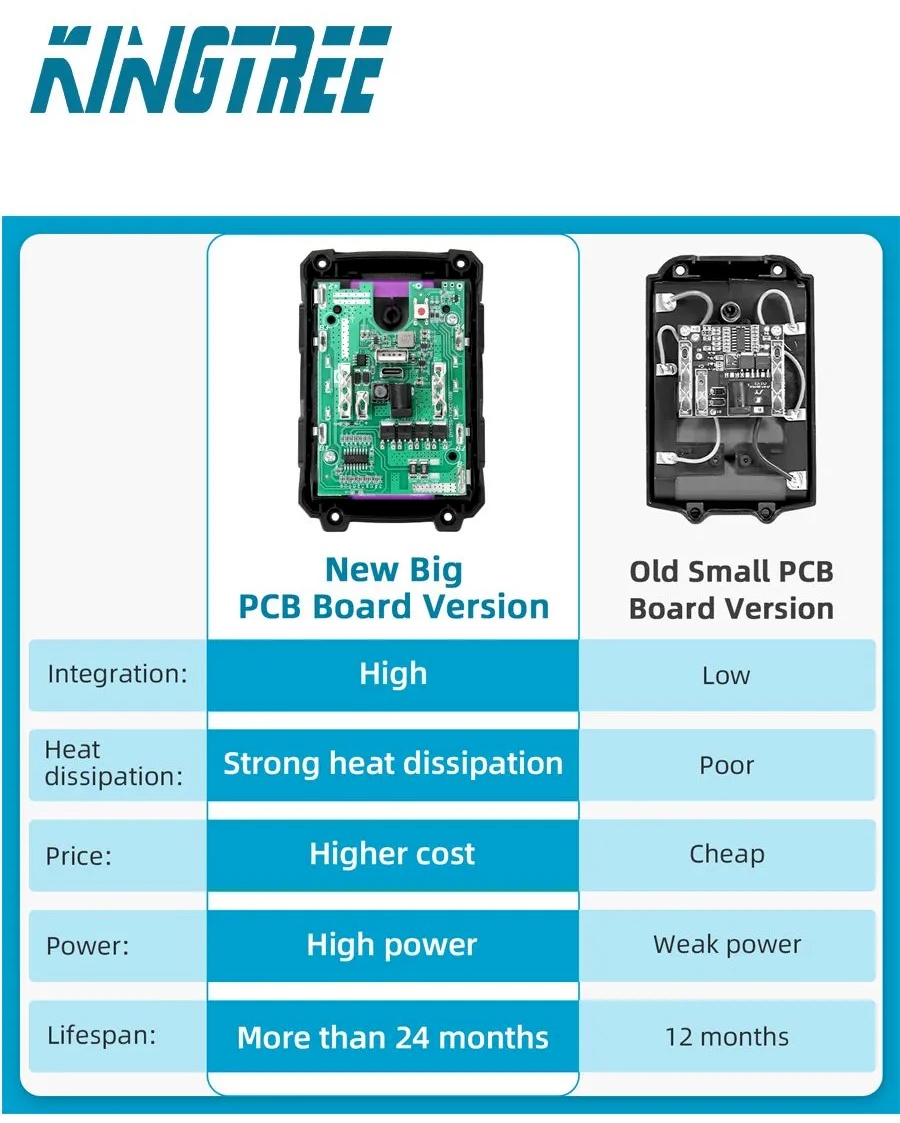 KINGTREE

| | New Big PCB Board Version | Old Small PCB Board Version |
|---|---|---|
| Integration: | High | Low |
| Heat dissipation: | Strong heat dissipation | Poor |
| Price: | Higher cost | Cheap |
| Power: | High power | Weak power |
| Lifespan: | More than 24 months | 12 months |